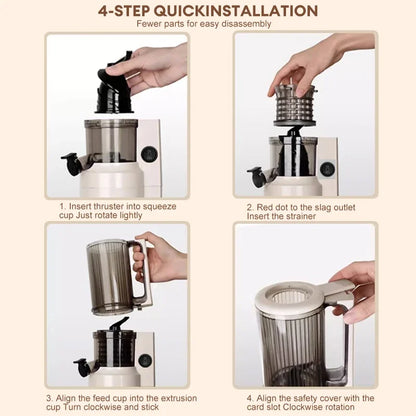 4-STEP QUICKINSTALLATION

Fewer parts for easy disassembly

1. Insert thruster into squeeze cup Just rotate lightly

2. Red dot to the slag outlet Insert the strainer

3. Align the feed cup into the extrusion cup Turn clockwise and stick

4. Align the safety cover with the card slot Clockwise rotation