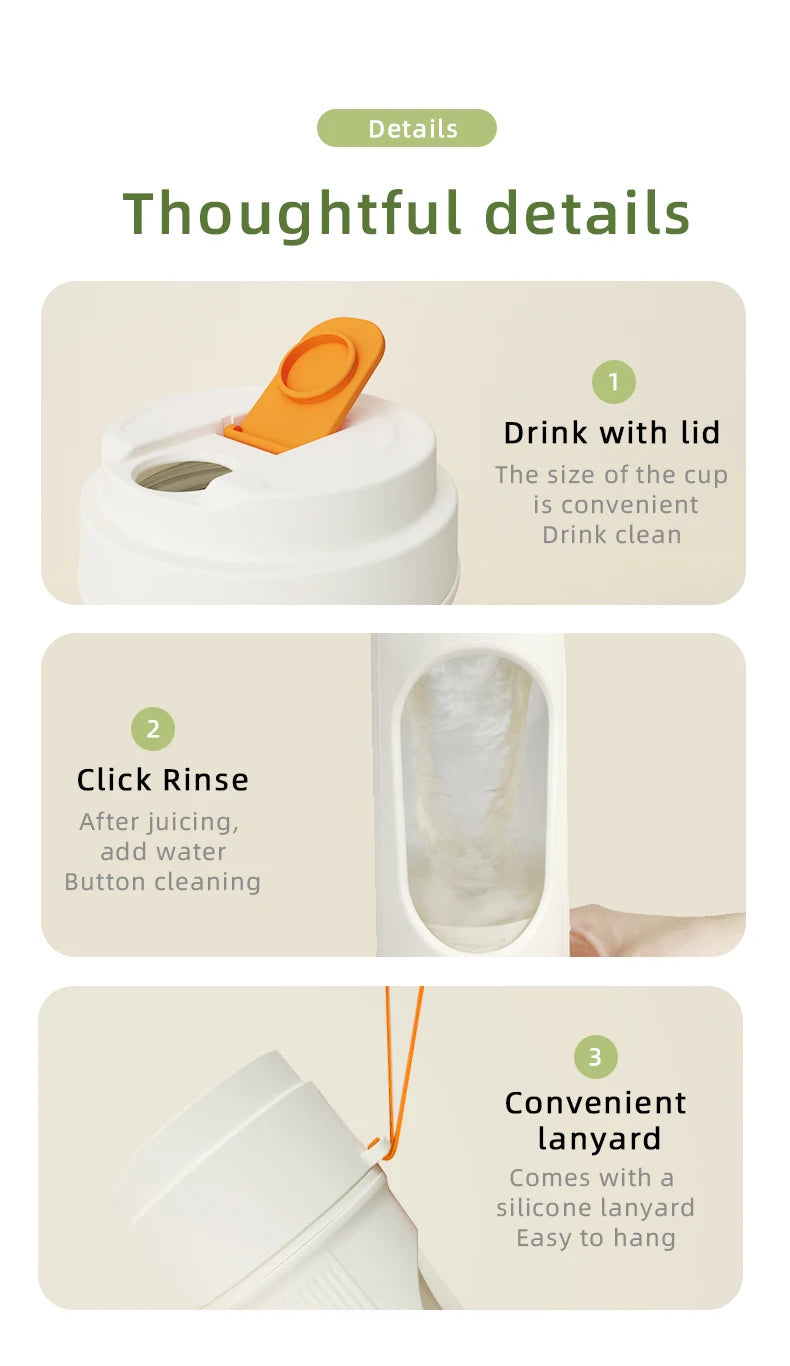 Details

Thoughtful details

1

Drink with lid

The size of the cup is convenient Drink clean

2

Click Rinse

After juicing, add water Button cleaning

3

Convenient lanyard

Comes with a silicone lanyard Easy to hang